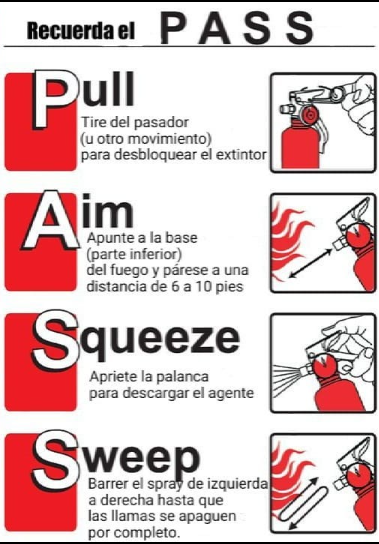 Recuerda el PASS

Pull
Tire del pasador (u otro movimiento) para desbloquear el extintor

Aim
Apunte a la base (parte inferior) del fuego y párese a una distancia de 6 a 10 pies

Squeeze
Apriete la palanca para descargar el agente

Sweep
Barrer el spray de izquierda a derecha hasta que las llamas se apaguen por completo.